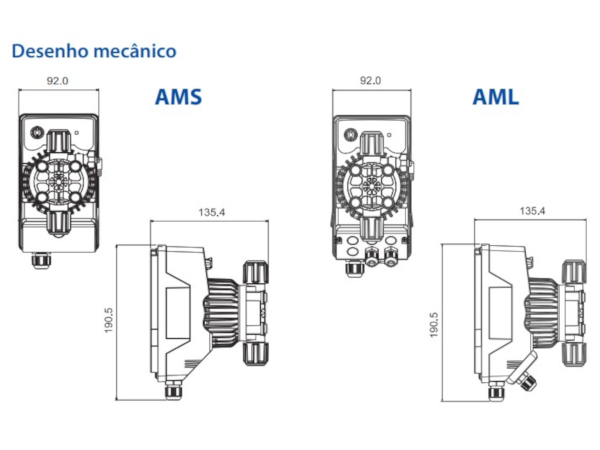 Desenho mecânico

92.0

AMS

135.4

190.5

92.0

AML

135.4

190.5